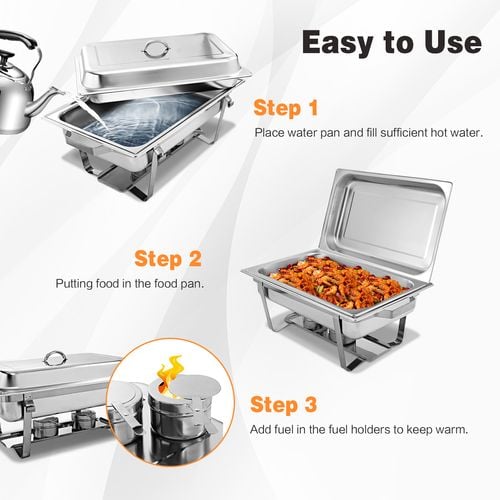 Easy to Use

Step 1

Place water pan and fill sufficient hot water.

Step 2

Putting food in the food pan.

Step 3

Add fuel in the fuel holders to keep warm.